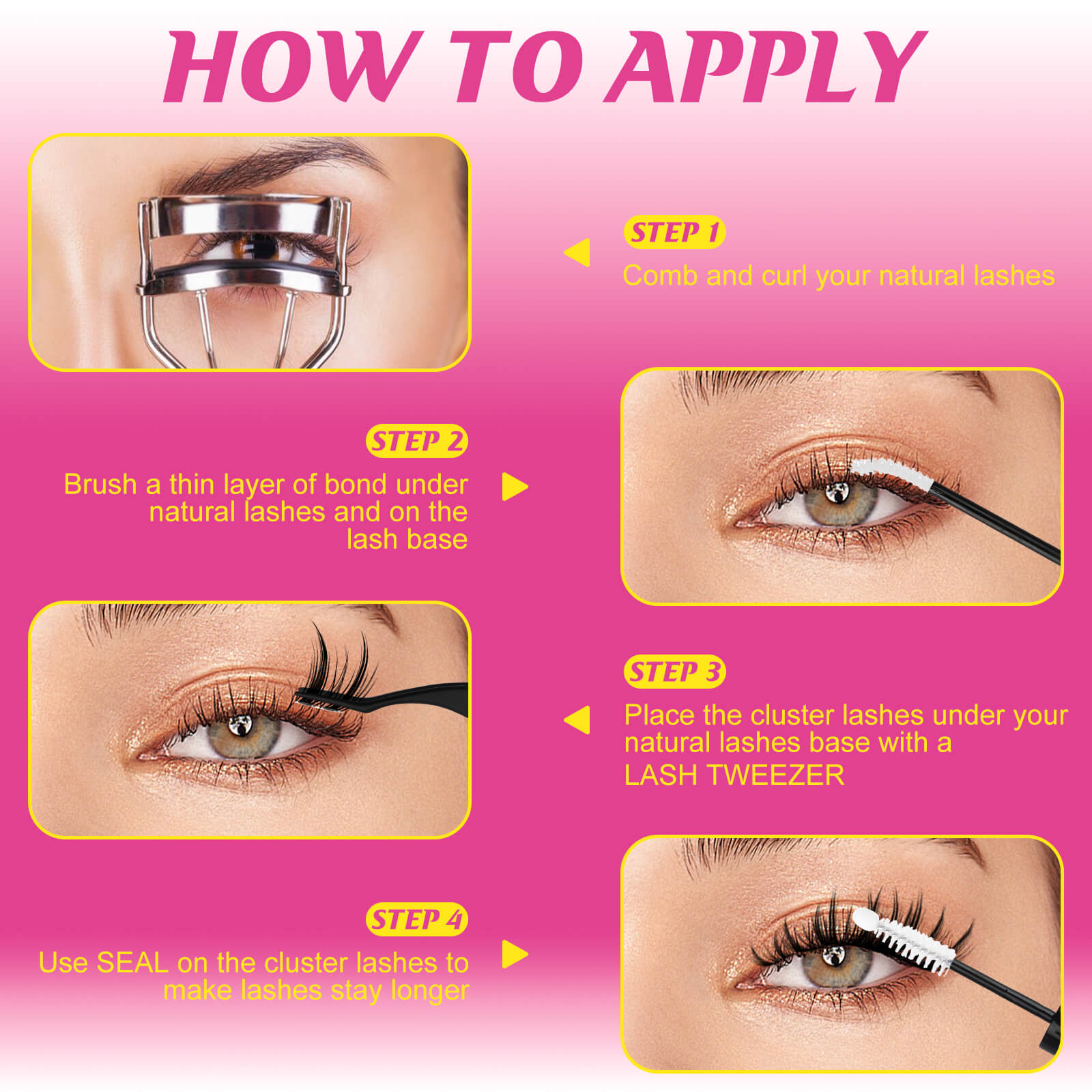 HOW TO APPLY

STEP 1
Comb and curl your natural lashes

STEP 2
Brush a thin layer of bond under natural lashes and on the lash base

STEP 3
Place the cluster lashes under your natural lashes base with a LASH TWEEZER

STEP 4
Use SEAL on the cluster lashes to make lashes stay longer